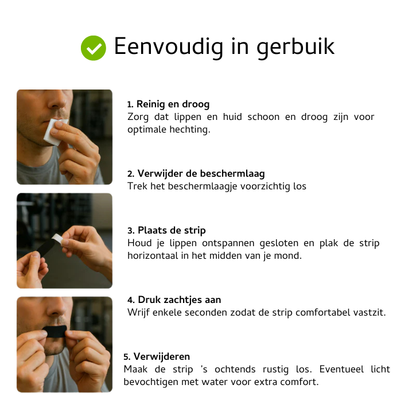 Eenvoudig in gerbuik

1. Reinig en droog
Zorg dat lippen en huid schoon en droog zijn voor optimale hechting.

2. Verwijder de beschermlaag
Trek het beschermlaagje voorzichtig los

3. Plaats de strip
Houd je lippen ontspannen gesloten en plak de strip horizontaal in het midden van je mond.

4. Druk zachtjes aan
Wrijf enkele seconden zodat de strip comfortabel vastzit.

5. Verwijderen
Maak de strip 's ochtends rustig los. Eventueel licht bevochtigen met water voor extra comfort.